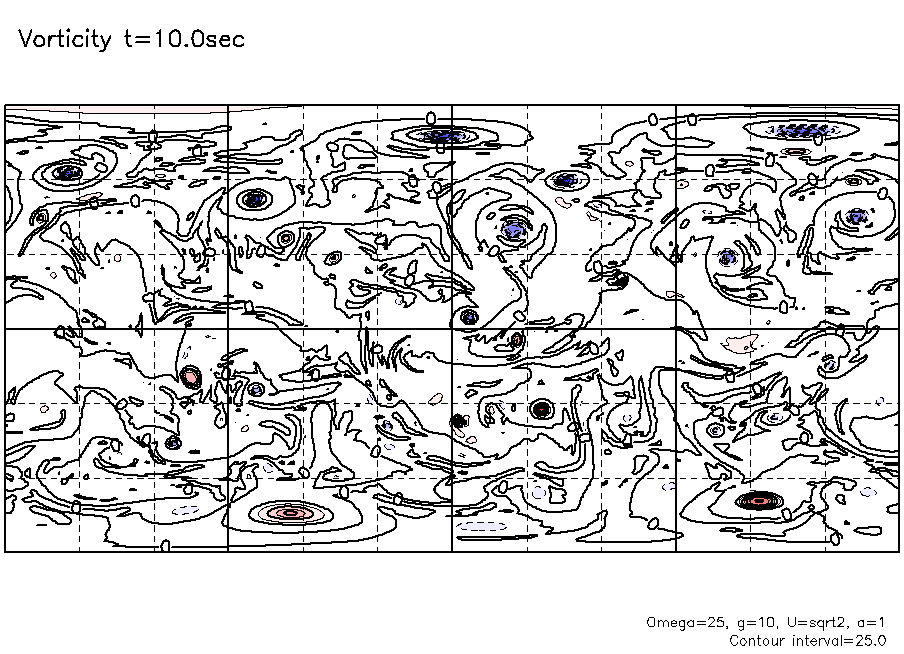 Vorticity t=10.0sec

Omega=25, g=10, U=sqrt2, a=1
Contour interval=25.0